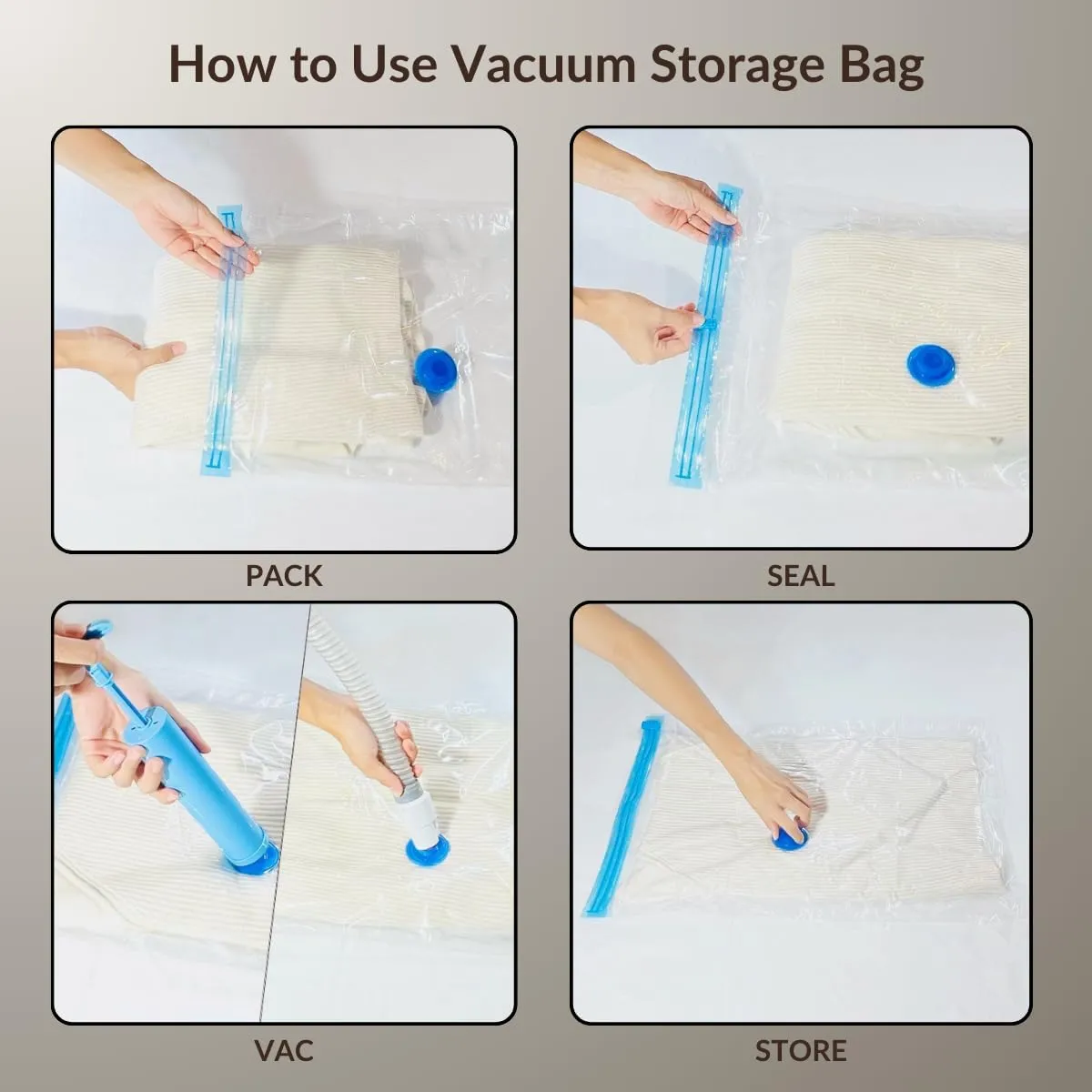 How to Use Vacuum Storage Bag

PACK

SEAL

VAC

STORE